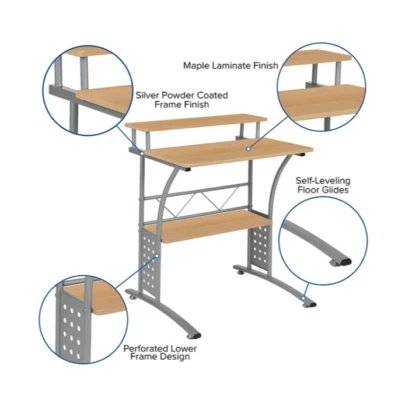 Maple Laminate Finish

Silver Powder Coated Frame Finish

Self-Leveling Floor Glides

Perforated Lower Frame Design