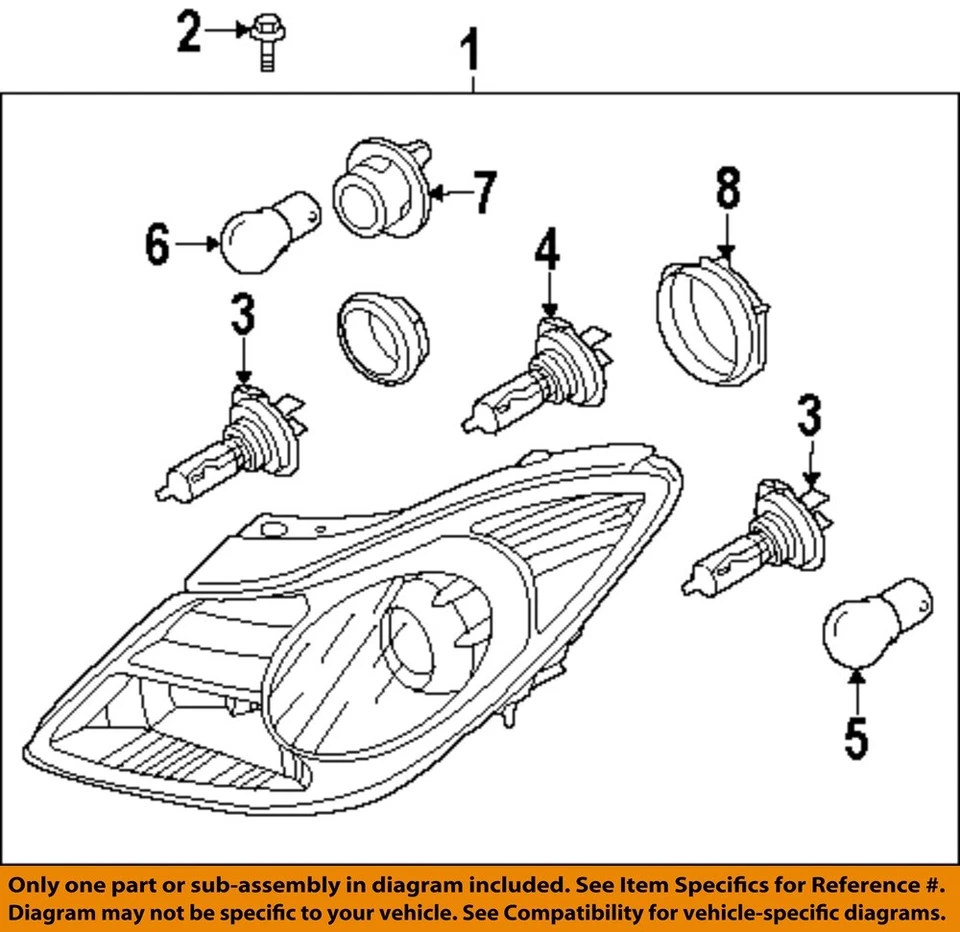 2
1
7
8
6
4
3
3
5

Only one part or sub-assembly in diagram included. See Item Specifics for Reference #. Diagram may not be specific to your vehicle. See Compatibility for vehicle-specific diagrams.