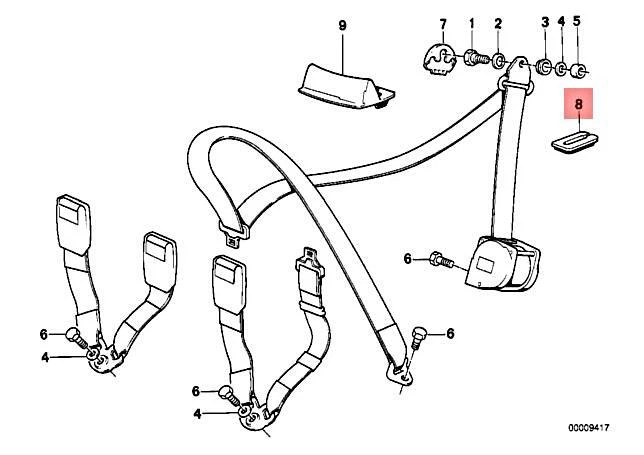 9
7
1
2
3
4
5
8
6
6
4
6
6
4
00009417