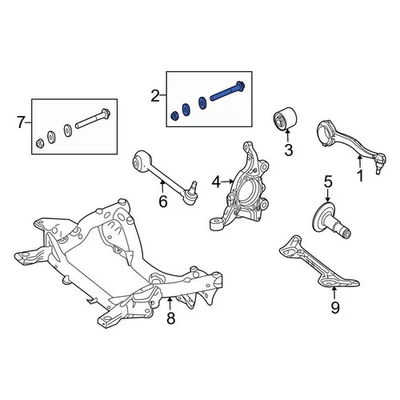 2
7
3
1
6
4
5
8
9