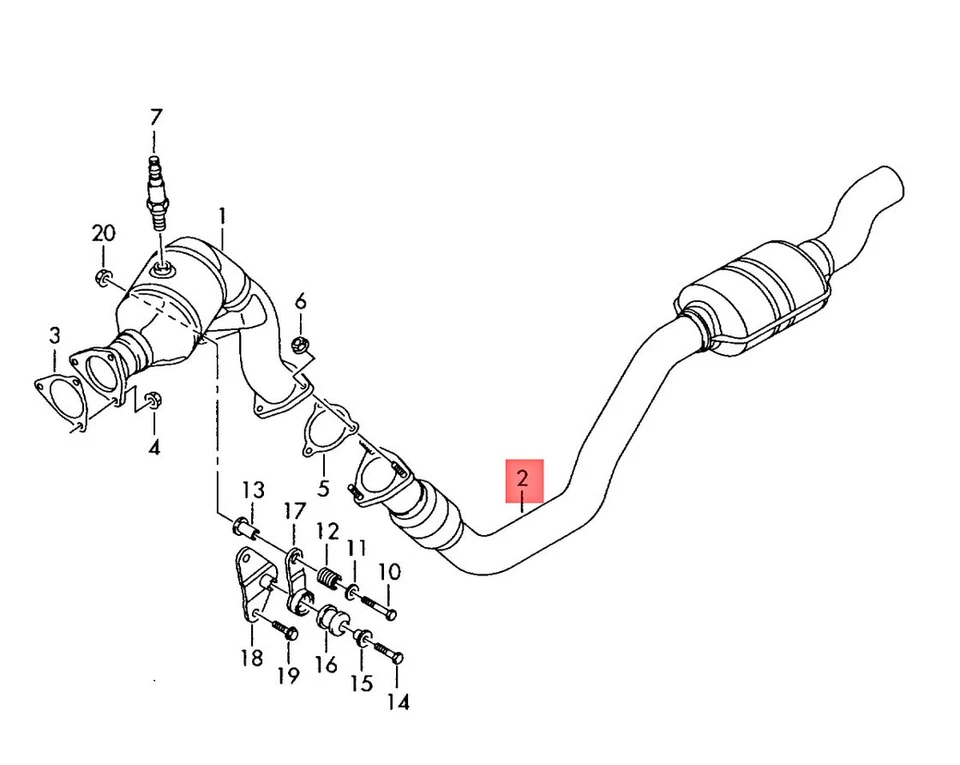 7
20
1
6
3
4
5
2
13
17
12
11
10
18
19
16
15
14