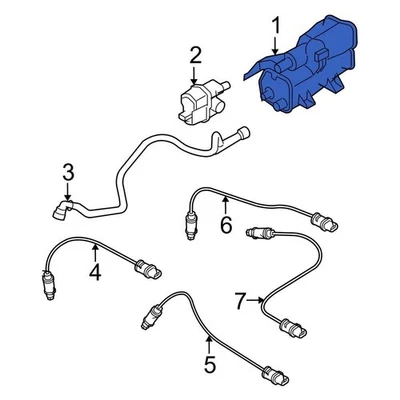 1
2
3
6
4
7
5