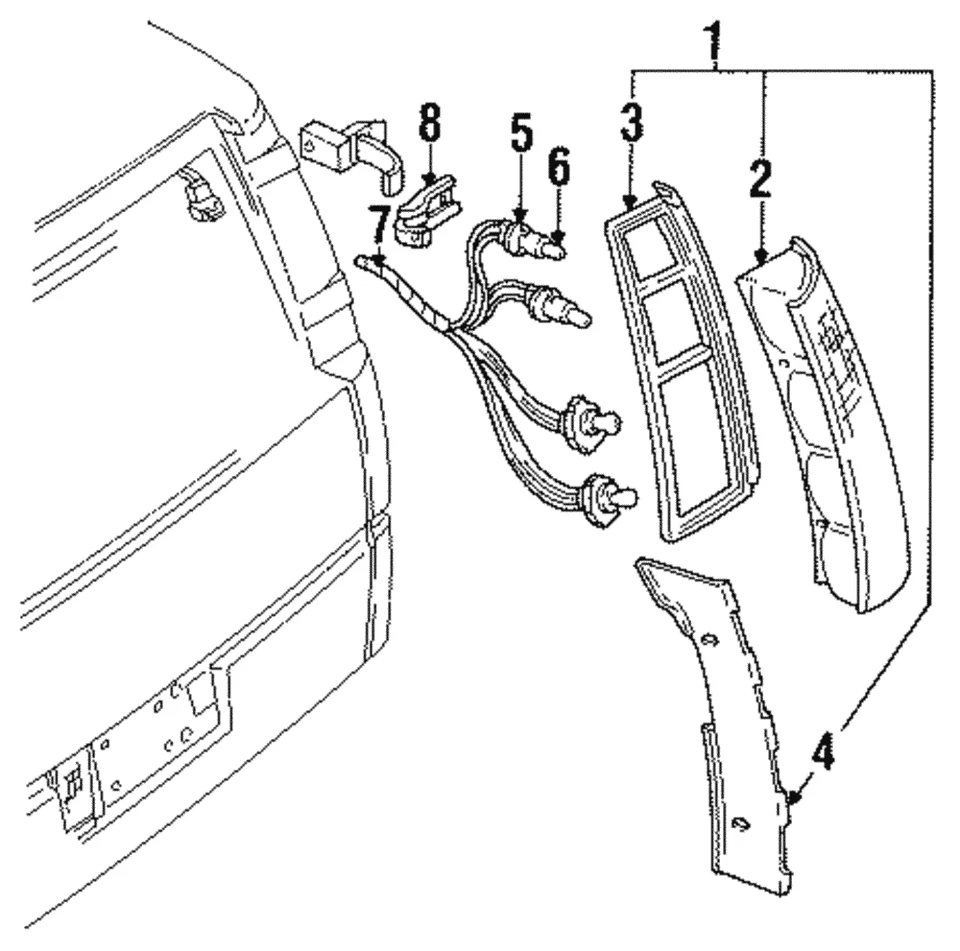 1
8
5
3
6
2
7
4