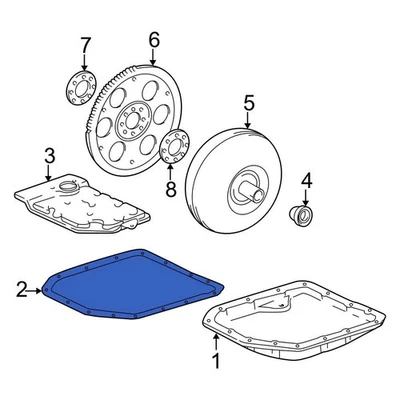 7
6
5
3
8
4
2
1