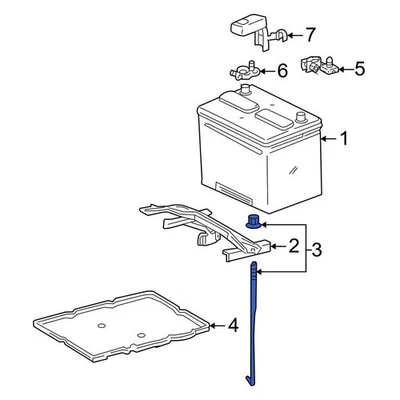 7
6
5
1
2
3
4