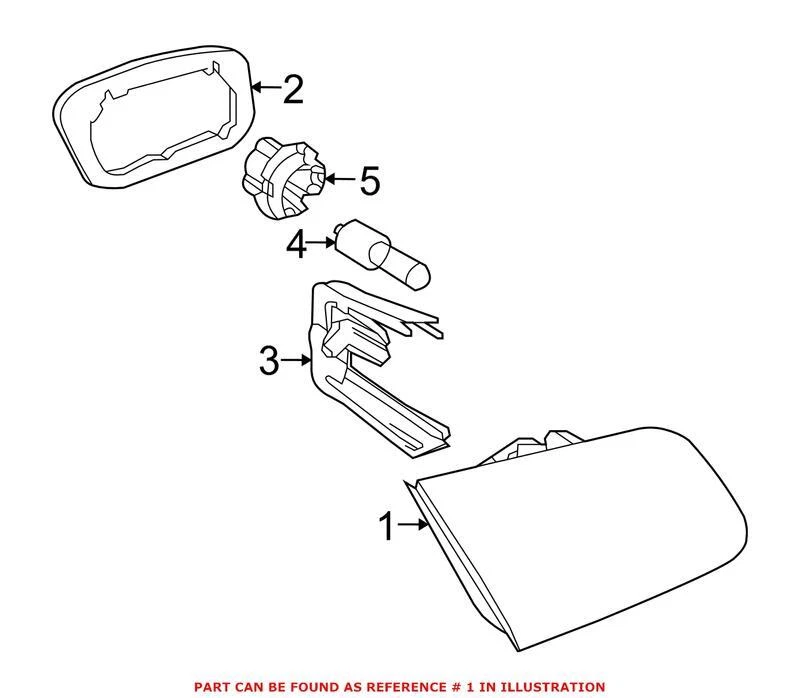 2

5

4

3

1

PART CAN BE FOUND AS REFERENCE # 1 IN ILLUSTRATION