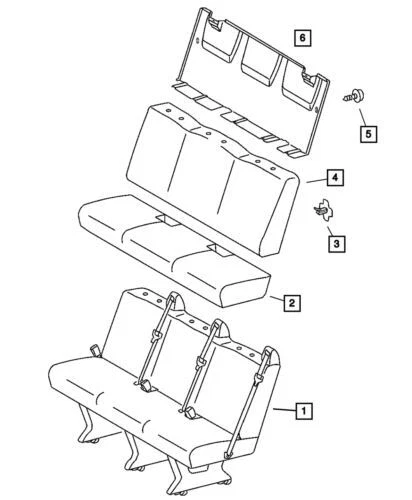 6
5
4
3
2
1