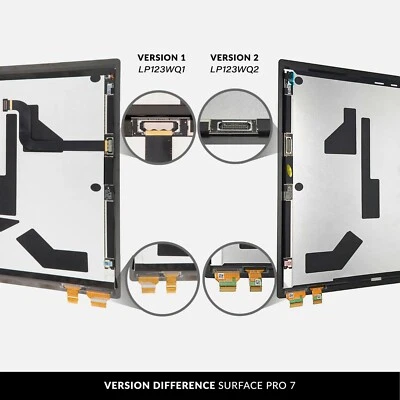 VERSION 1
LP123WQ1

VERSION 2
LP123WQ2

VERSION DIFFERENCE SURFACE PRO 7