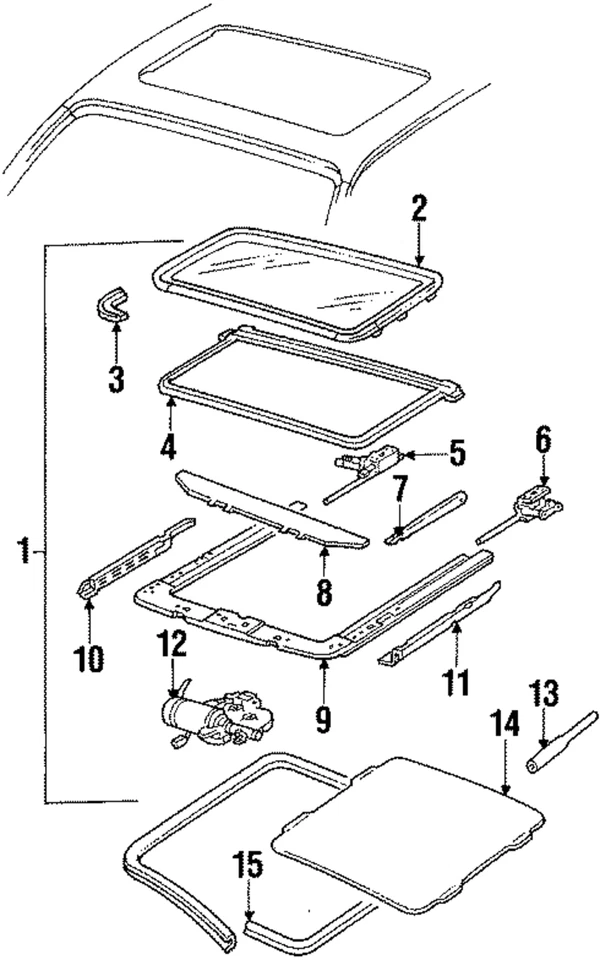 2
3
4
5
6
7
1
8
10
12
9
11
13
14
15