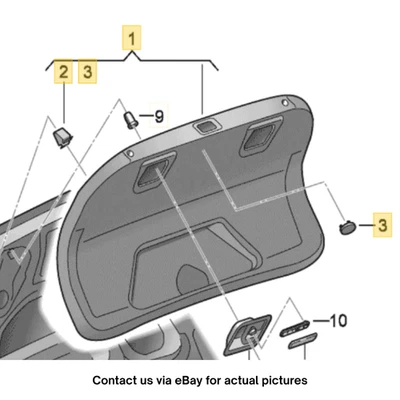 1
2
3
9
3
10
Contact us via eBay for actual pictures