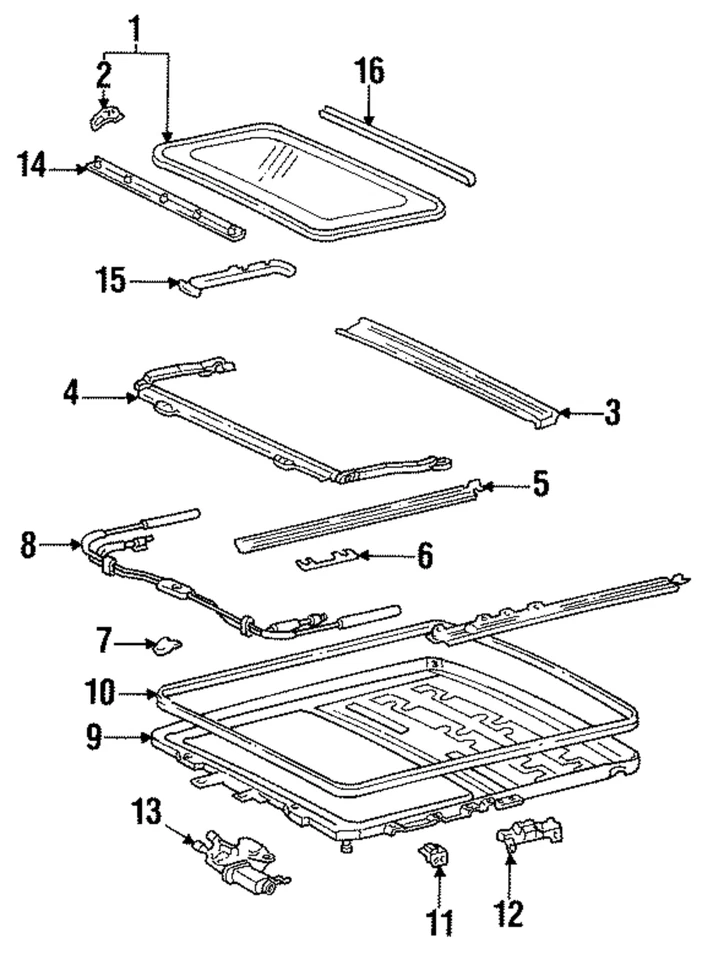 1
2
16
14
15
4
3
5
8
6
7
10
9
13
11
12