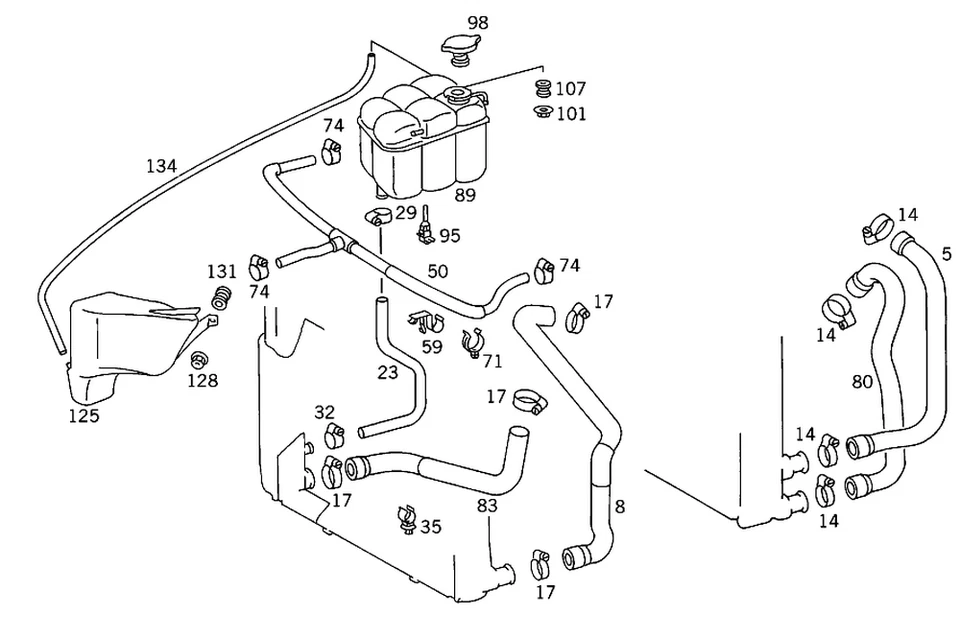 98
107
101
74
134
89
29
95
14
5
131
74
50
74
17
14
59
71
128
23
80
125
17
32
14
17
83
8
35
14
17