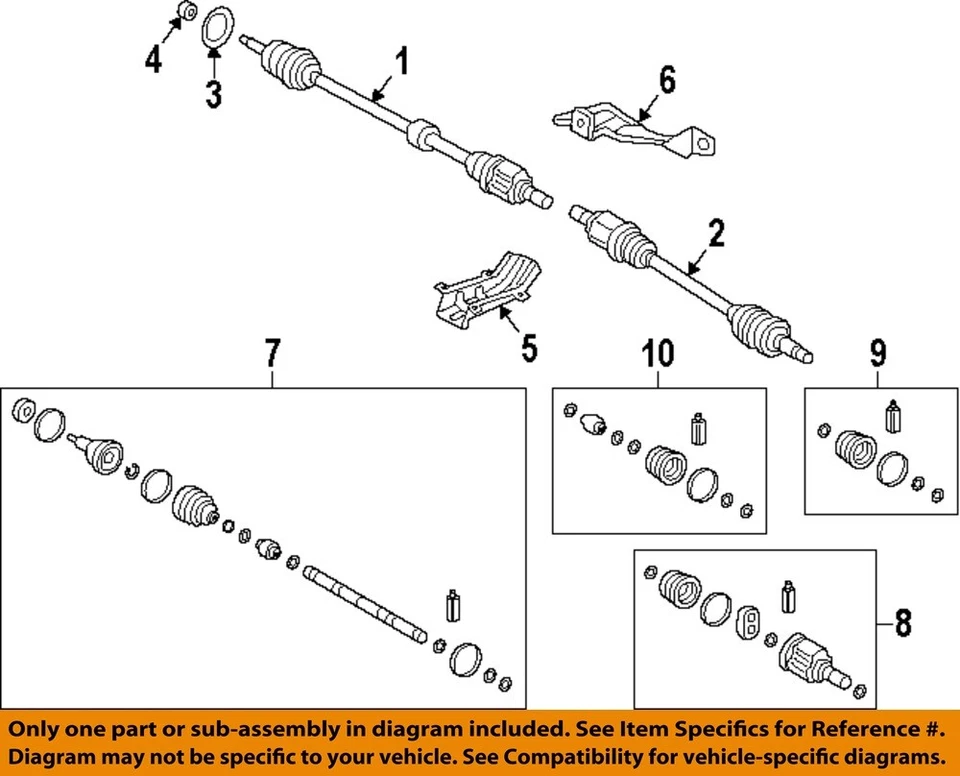 4
3
1
6
2
5
7
10
9
8

Only one part or sub-assembly in diagram included. See Item Specifics for Reference #.
Diagram may not be specific to your vehicle. See Compatibility for vehicle-specific diagrams.