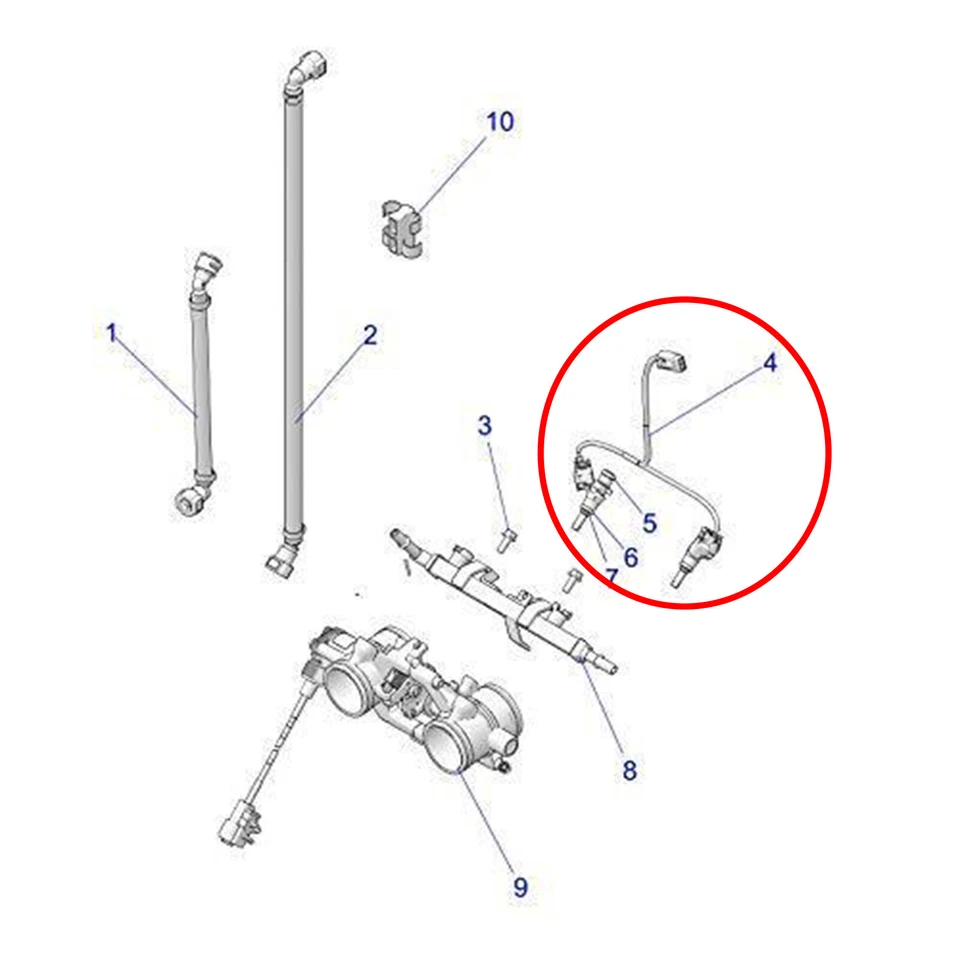 10
1
2
4
3
5
6
7
8
9