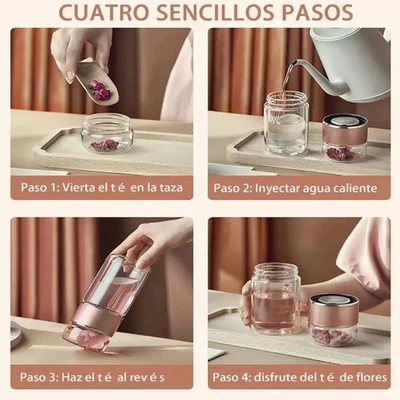 CUATRO SENCILLOS PASOS

Paso 1: Vierta el t é en la taza

Paso 2: Inyectar agua caliente

Paso 3: Haz el t é al rev é s

Paso 4: disfrute del t é de flores