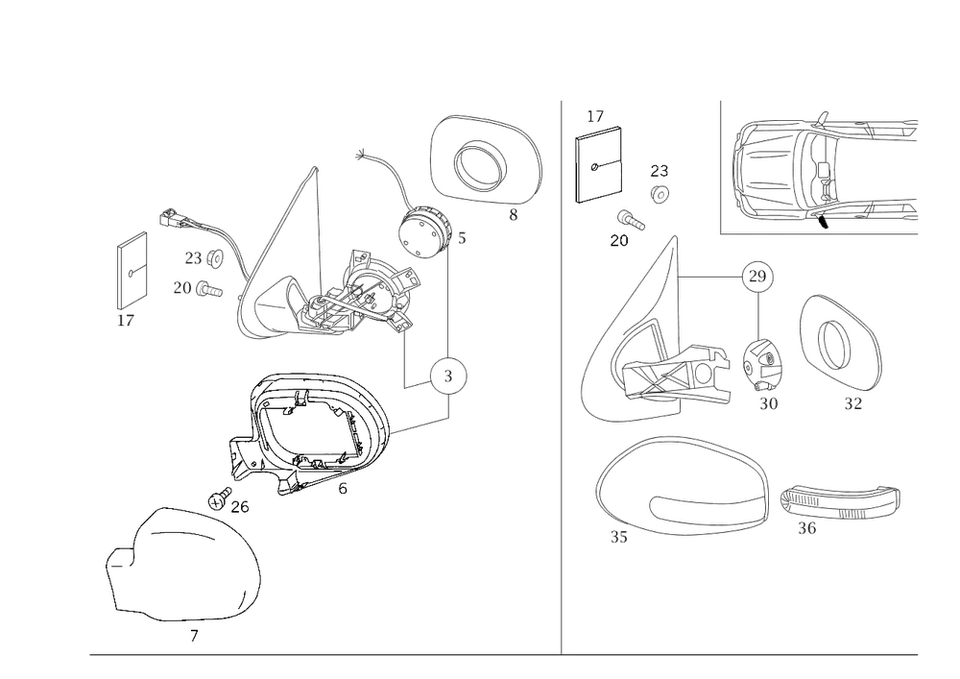 8
5
23
20
17
3
6
26
7
17
23
20
29
30
32
35
36