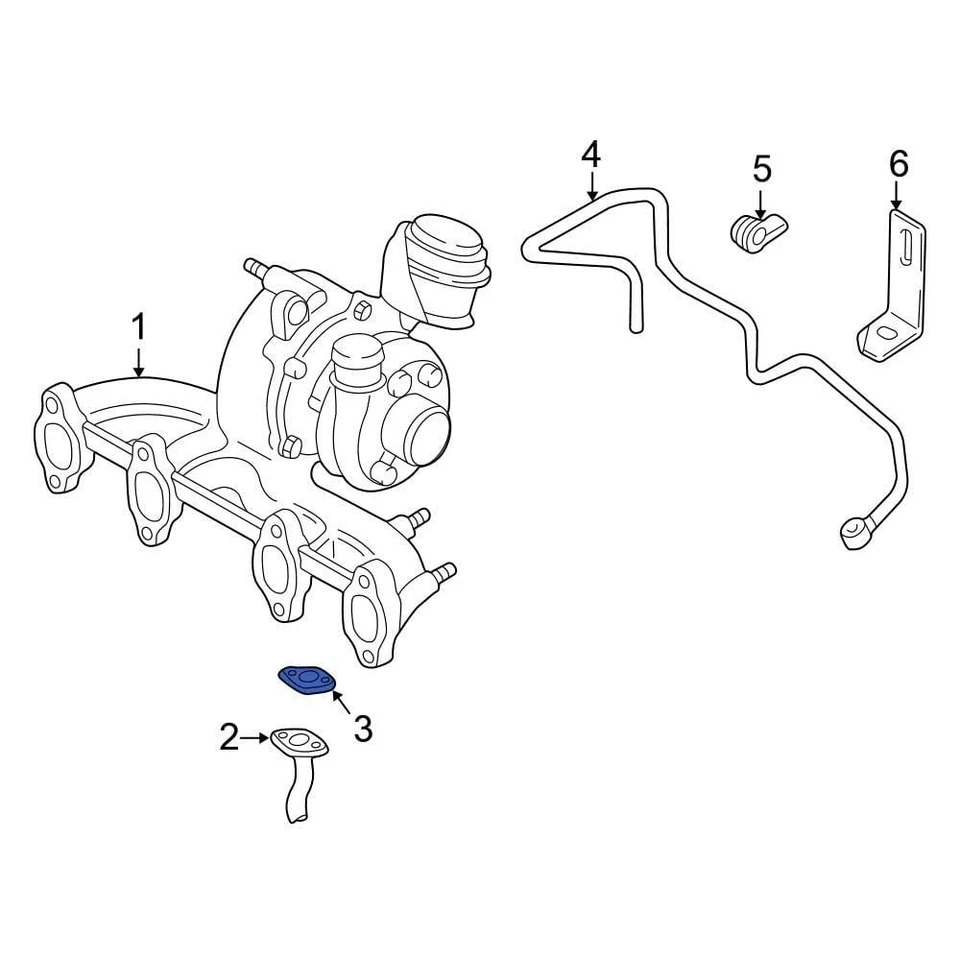 4
5
6
1
3
2