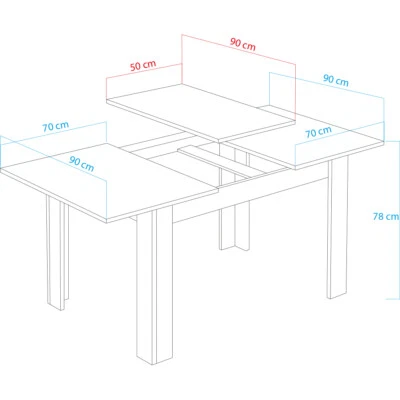 90 cm
50 cm
90 cm
70 cm
70 cm
90 cm
78 cm