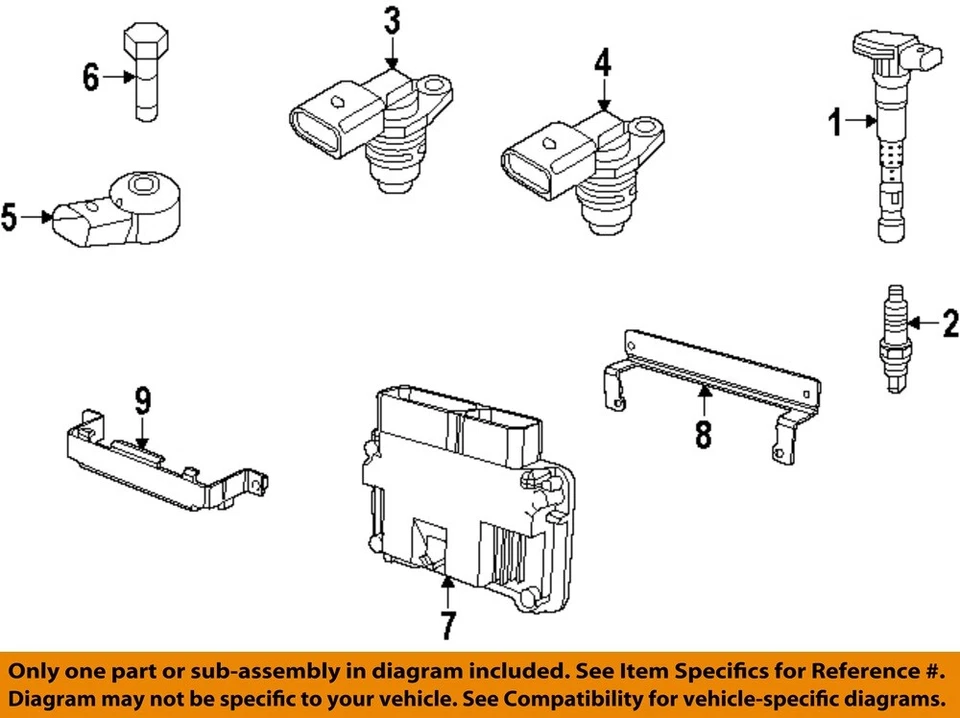 6
3
4
1
5
2
9
8
7

Only one part or sub-assembly in diagram included. See Item Specifics for Reference #. Diagram may not be specific to your vehicle. See Compatibility for vehicle-specific diagrams.