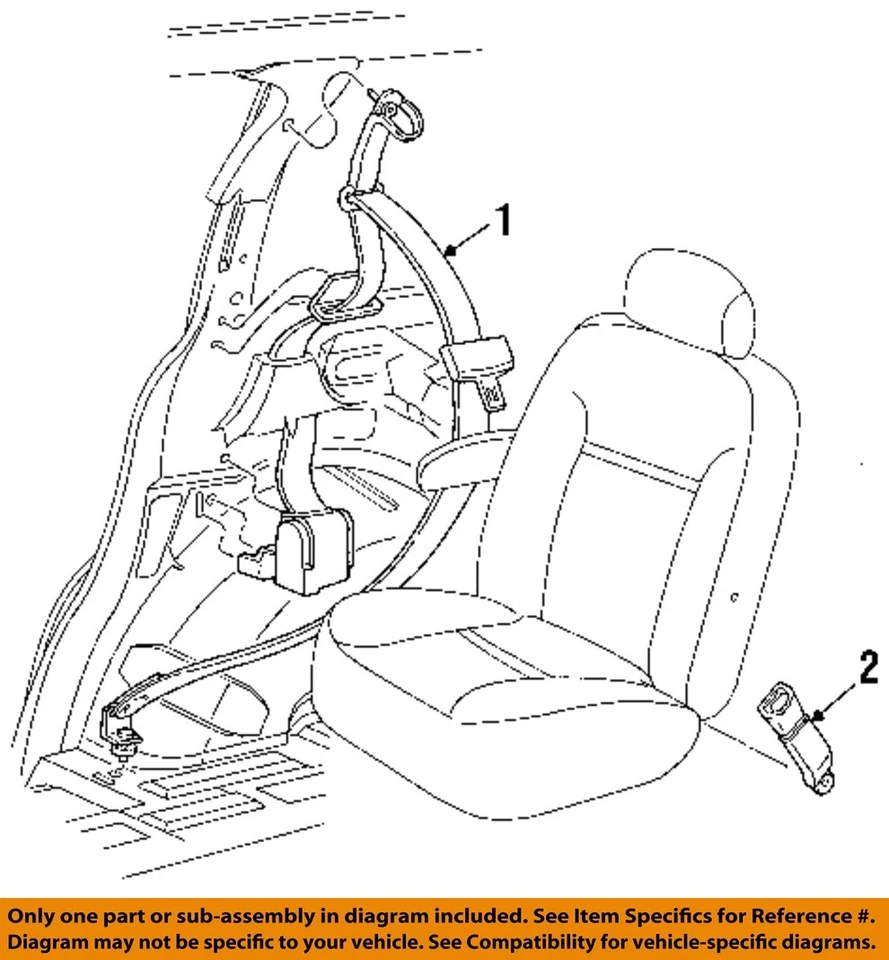 1

2

Only one part or sub-assembly in diagram included. See Item Specifics for Reference #.
Diagram may not be specific to your vehicle. See Compatibility for vehicle-specific diagrams.