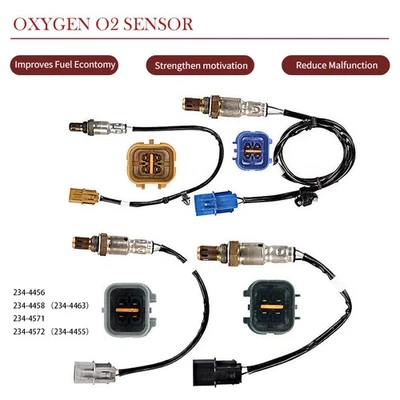 OXYGEN O2 SENSOR

Improves Fuel Econtomy

Strengthen motivation

Reduce Malfunction

234-4456
234-4458 （234-4463）
234-4571
234-4572 （234-4455）