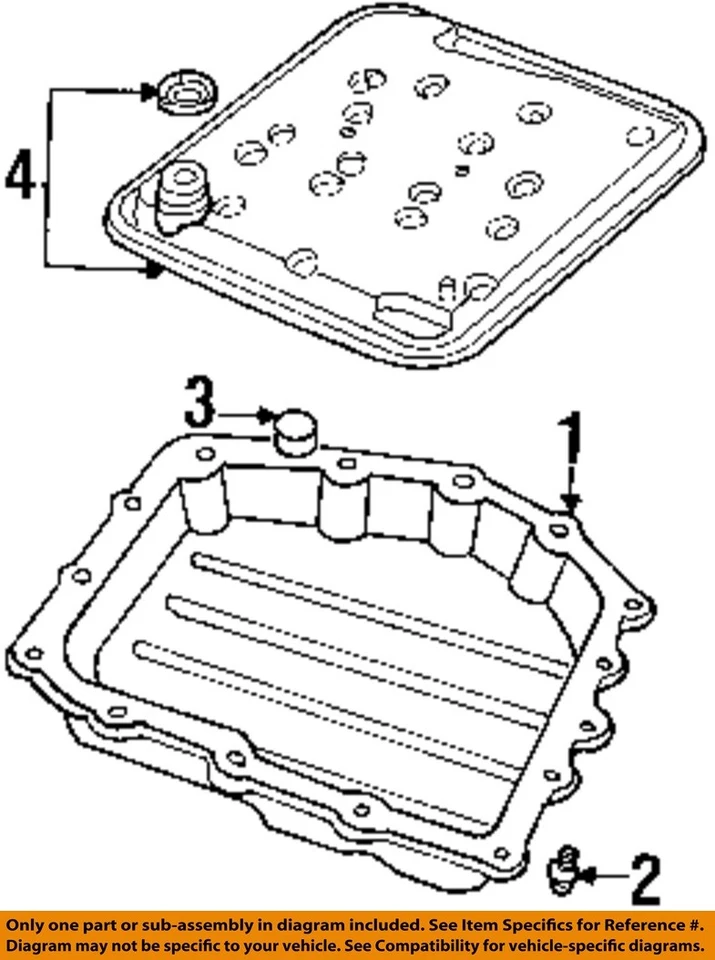 4

3

1

2

Only one part or sub-assembly in diagram included. See Item Specifics for Reference #. Diagram may not be specific to your vehicle. See Compatibility for vehicle-specific diagrams.