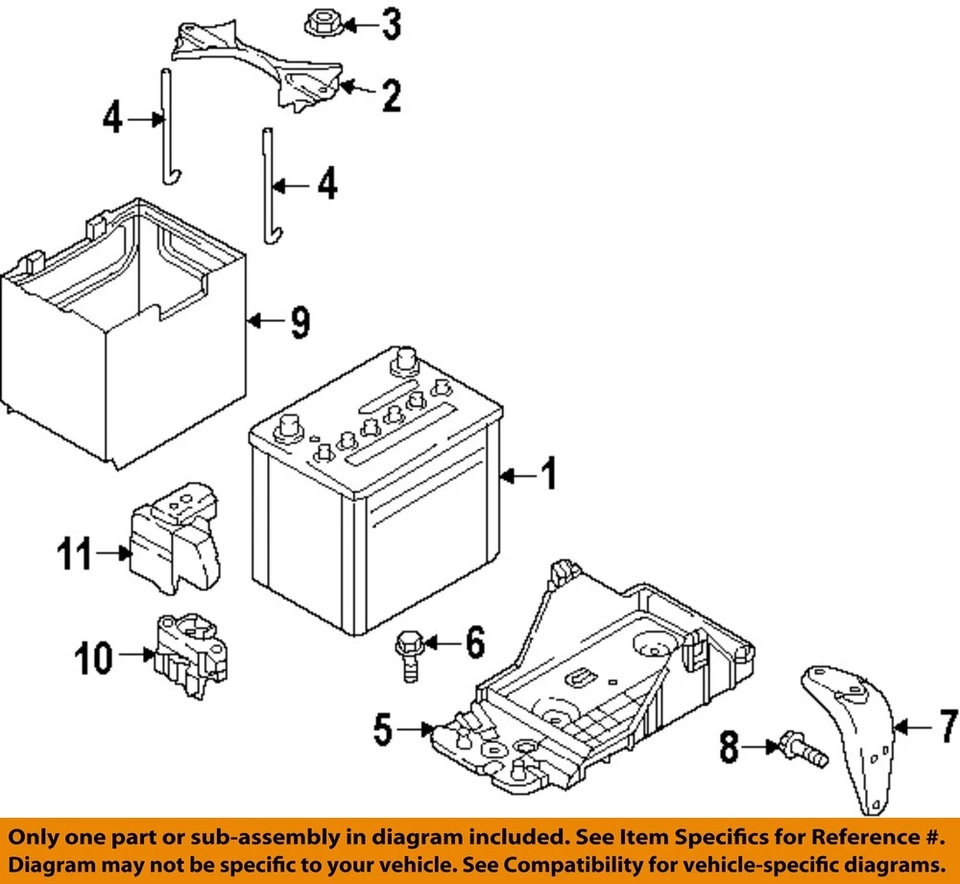 3
2
4
4
9
1
11
10
6
5
8
7

Only one part or sub-assembly in diagram included. See Item Specifics for Reference #. Diagram may not be specific to your vehicle. See Compatibility for vehicle-specific diagrams.