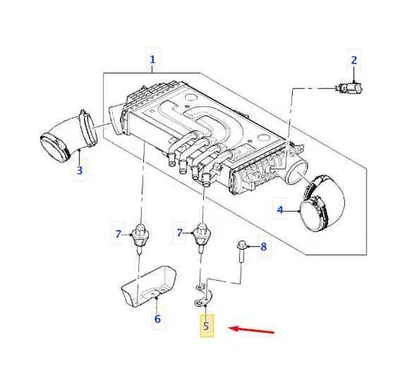 1
2
3
4
7
7
8
6
5