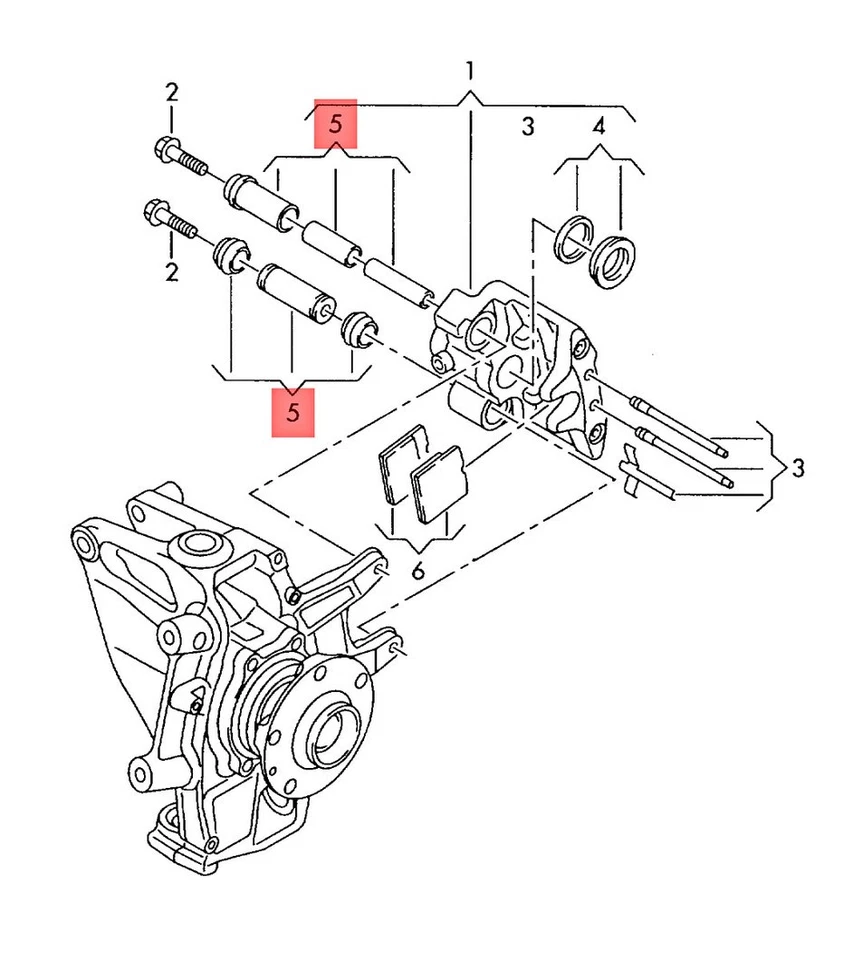 1
2
5
3
4
2
5
3
6