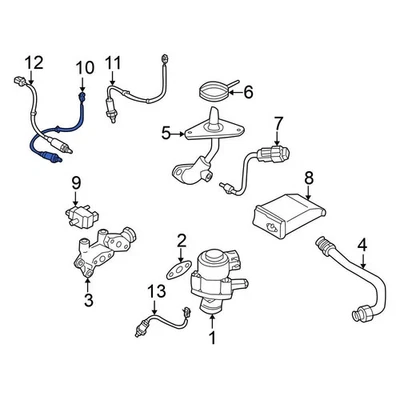 12
10
11
6
5
7
9
8
2
4
3
13
1