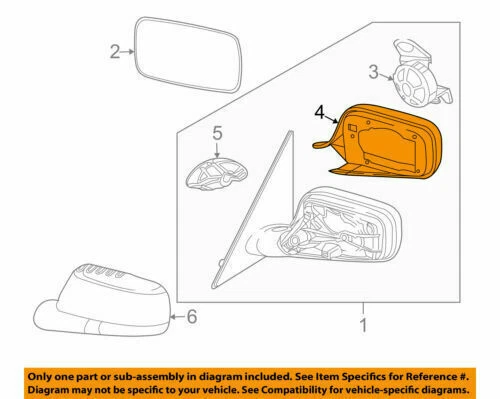 2
3
4
5
6
1

Only one part or sub-assembly in diagram included. See Item Specifics for Reference #.
Diagram may not be specific to your vehicle. See Compatibility for vehicle-specific diagrams.