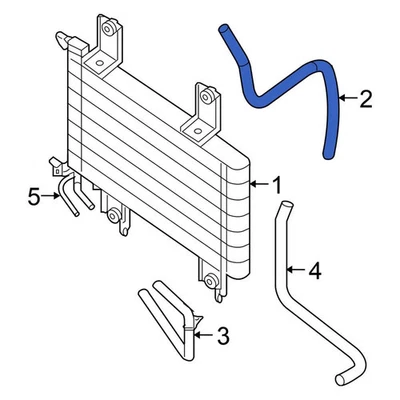 2
1
5
4
3