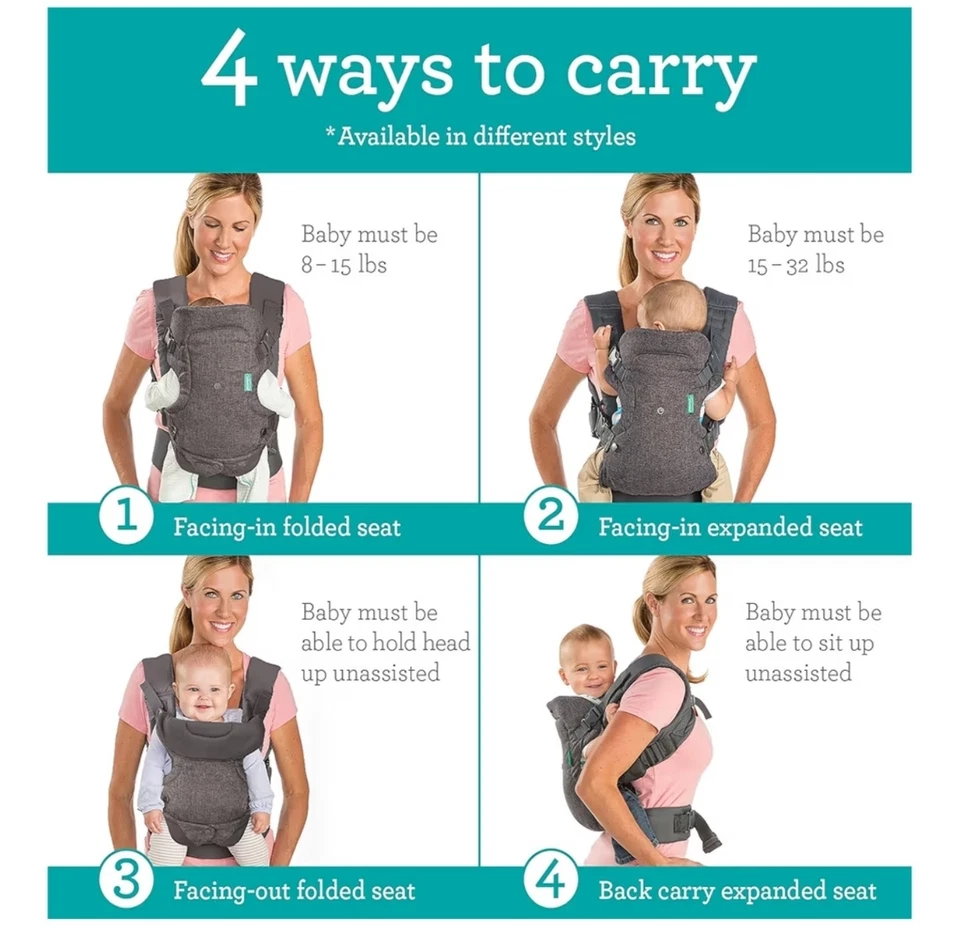 4 ways to carry

*Available in different styles

Baby must be 8 – 15 lbs

1 Facing-in folded seat

Baby must be 15 – 32 lbs

2 Facing-in expanded seat

Baby must be able to hold head up unassisted

3 Facing-out folded seat

Baby must be able to sit up unassisted

4 Back carry expanded seat