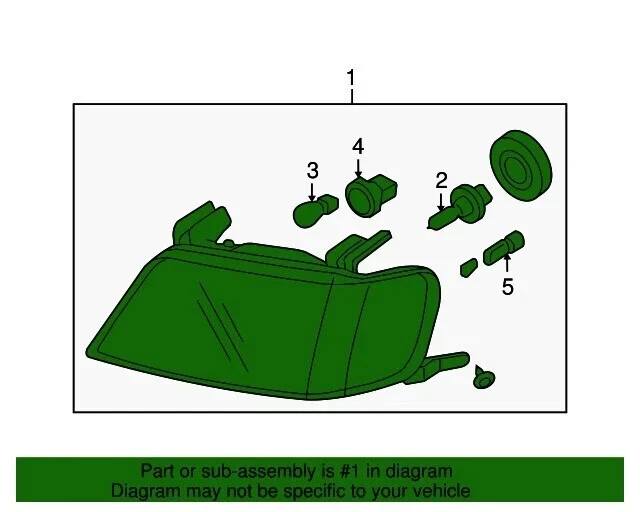 1

4

3

2

5

Part or sub-assembly is #1 in diagram
Diagram may not be specific to your vehicle