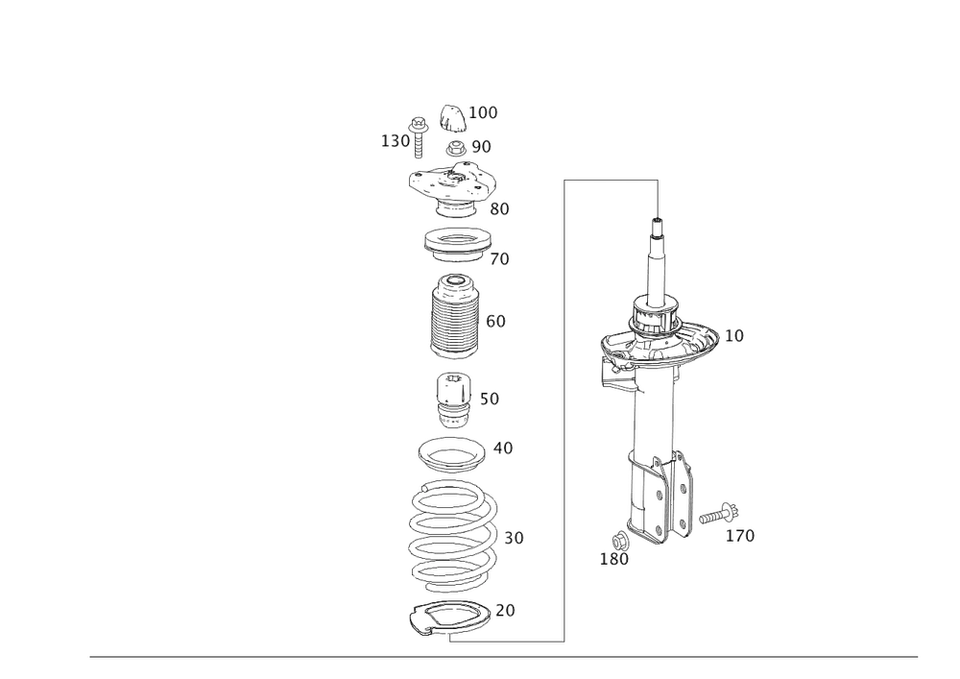 100
130
90
80
70
60
10
50
40
30
170
180
20