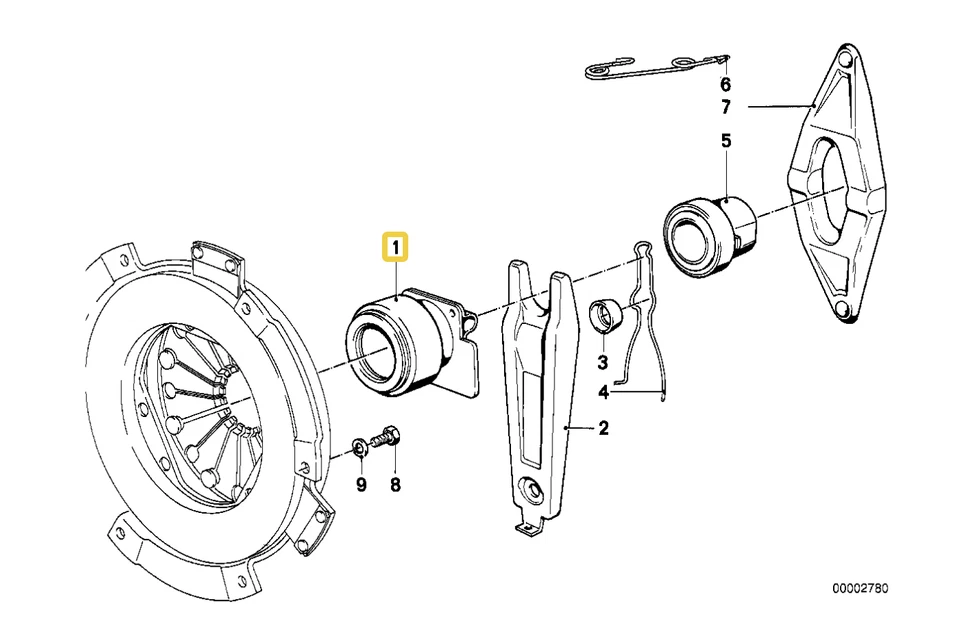 6
7
5
1
3
4
2
9
8
00002780