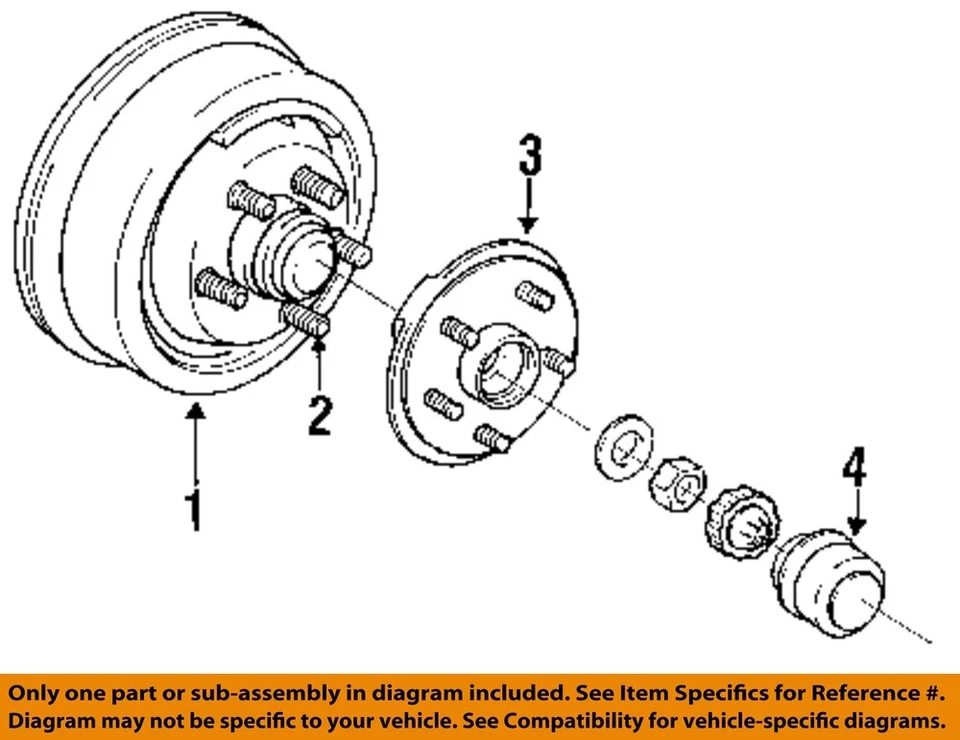 3

2

1

4

Only one part or sub-assembly in diagram included. See Item Specifics for Reference #.
Diagram may not be specific to your vehicle. See Compatibility for vehicle-specific diagrams.