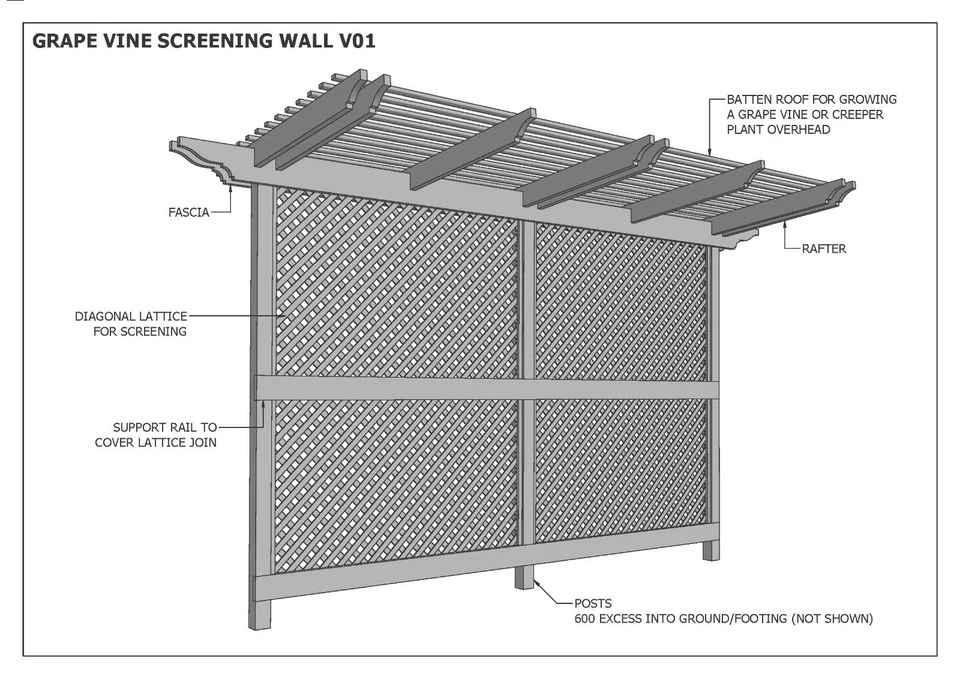 GRAPE VINE SCREENING WALL V01

BATTEN ROOF FOR GROWING A GRAPE VINE OR CREEPER PLANT OVERHEAD

FASCIA

RAFTER

DIAGONAL LATTICE FOR SCREENING

SUPPORT RAIL TO COVER LATTICE JOIN

POSTS
600 EXCESS INTO GROUND/FOOTING (NOT SHOWN)