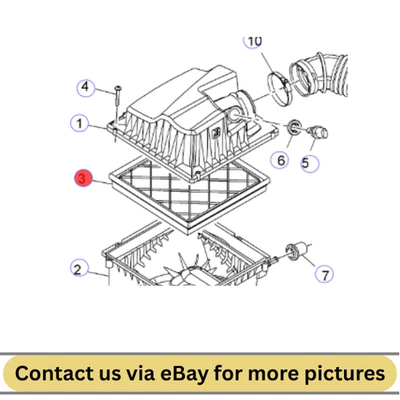 10
4
1
6
5
3
2
7

Contact us via eBay for more pictures