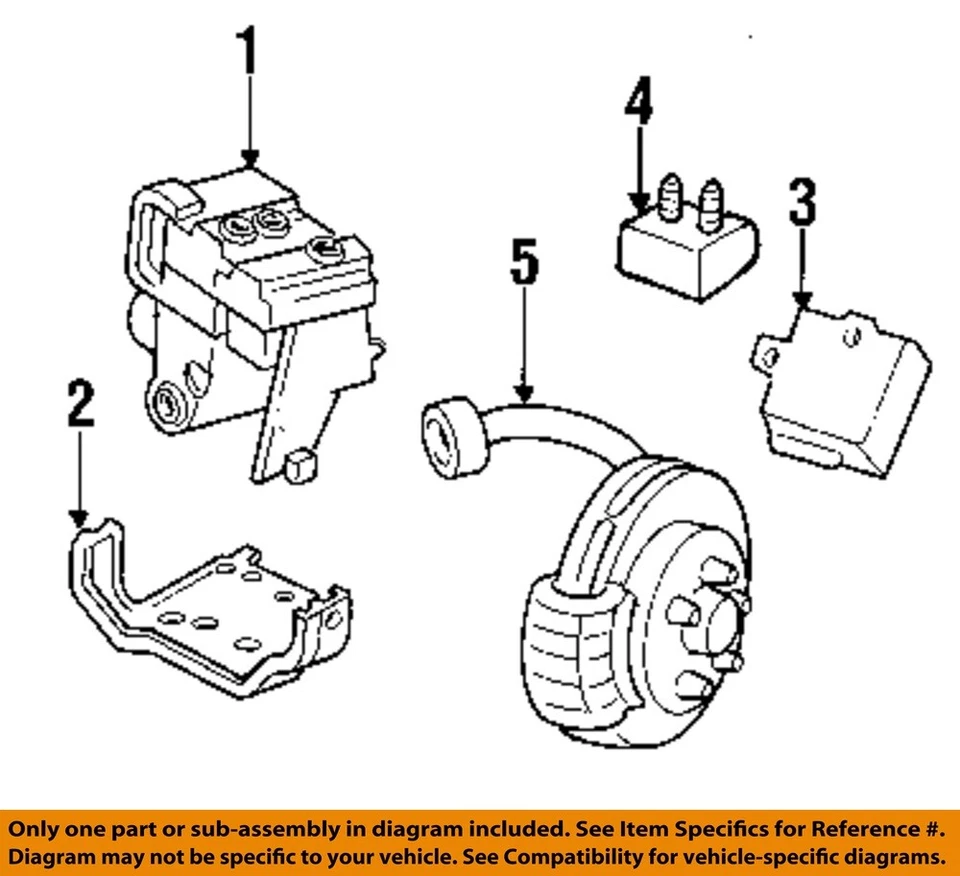 1

4

3

5

2

Only one part or sub-assembly in diagram included. See Item Specifics for Reference #. Diagram may not be specific to your vehicle. See Compatibility for vehicle-specific diagrams.