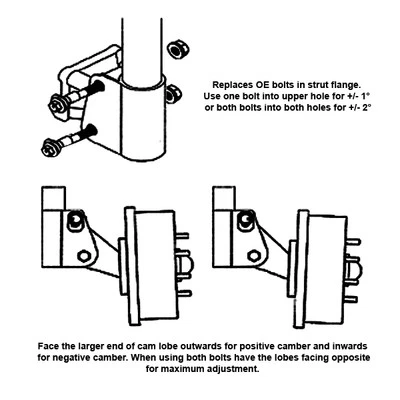 Replaces OE bolts in strut flange.
Use one bolt into upper hole for +/- 1°
or both bolts into both holes for +/- 2°

Face the larger end of cam lobe outwards for positive camber and inwards for negative camber. When using both bolts have the lobes facing opposite for maximum adjustment.