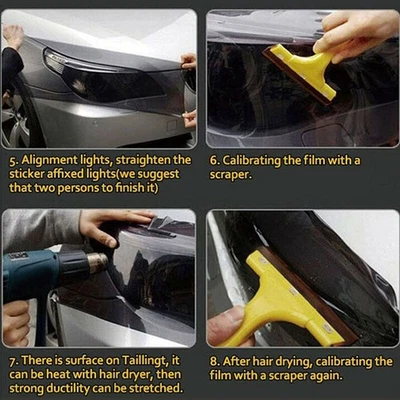 5. Alignment lights, straighten the sticker affixed lights(we suggest that two persons to finish it)

6. Calibrating the film with a scraper.

7. There is surface on Taillingt, it can be heat with hair dryer, then strong ductility can be stretched.

8. After hair drying, calibrating the film with a scraper again.