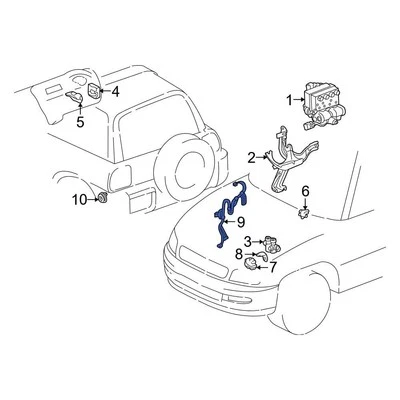 4
5
1
2
6
10
9
3
8
7