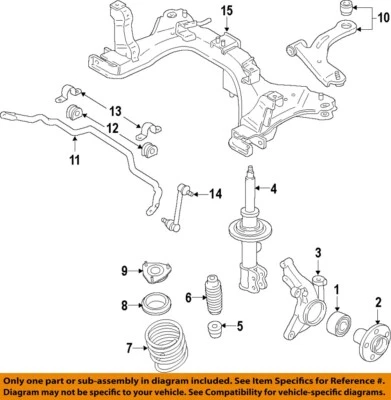 15
10
13
12
11
14
4
3
9
1
2
6
8
5
7

Only one part or sub-assembly in diagram included. See Item Specifics for Reference #. Diagram may not be specific to your vehicle. See Compatibility for vehicle-specific diagrams.