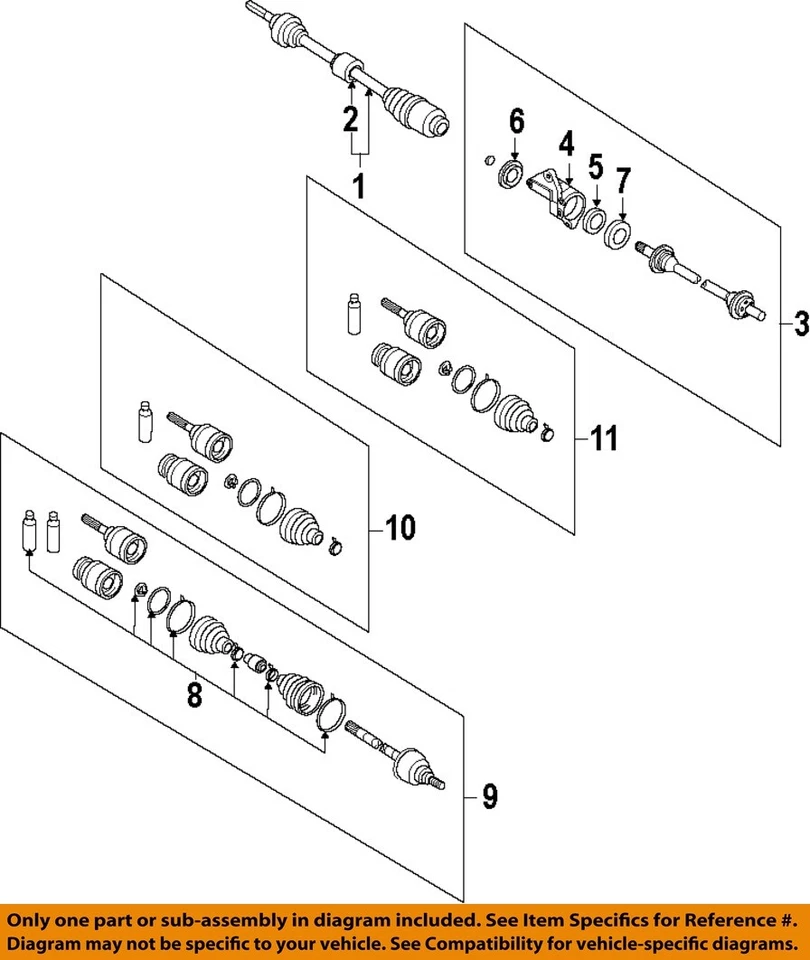 2
1
6
4
5
7
3
11
10
8
9

Only one part or sub-assembly in diagram included. See Item Specifics for Reference #.
Diagram may not be specific to your vehicle. See Compatibility for vehicle-specific diagrams.