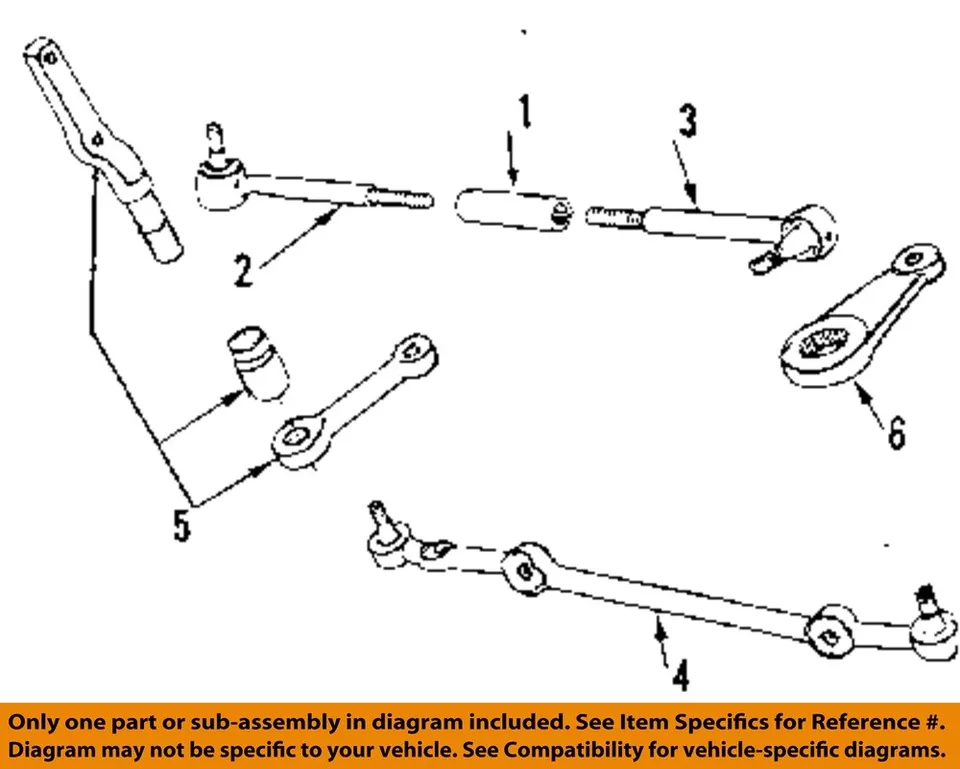 1
3
2
6
5
4

Only one part or sub-assembly in diagram included. See Item Specifics for Reference #. Diagram may not be specific to your vehicle. See Compatibility for vehicle-specific diagrams.