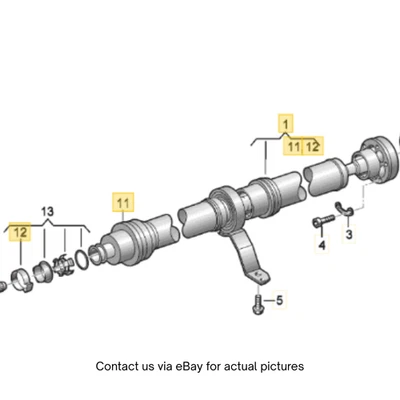 1
11 12
11
13
12
3
4
5

Contact us via eBay for actual pictures