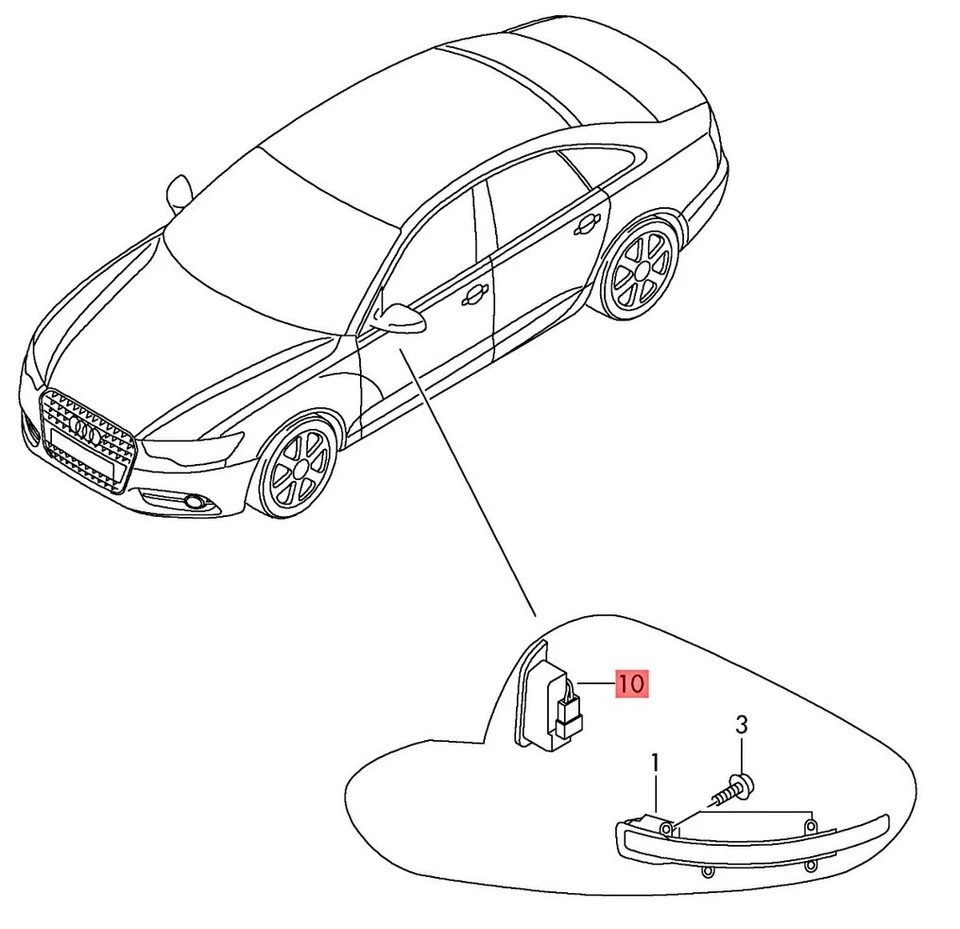 10
3
1