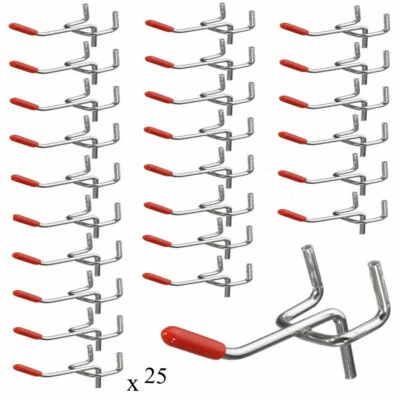 x 25