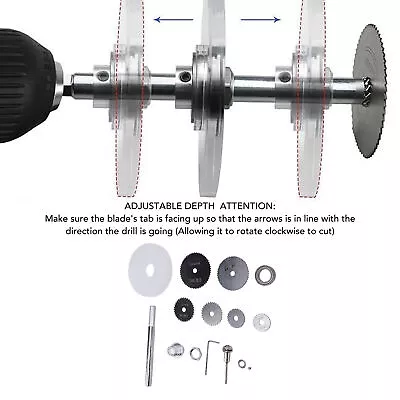 ADJUSTABLE DEPTH ATTENTION:
Make sure the blade's tab is facing up so that the arrows is in line with the direction the drill is going (Allowing it to rotate clockwise to cut)